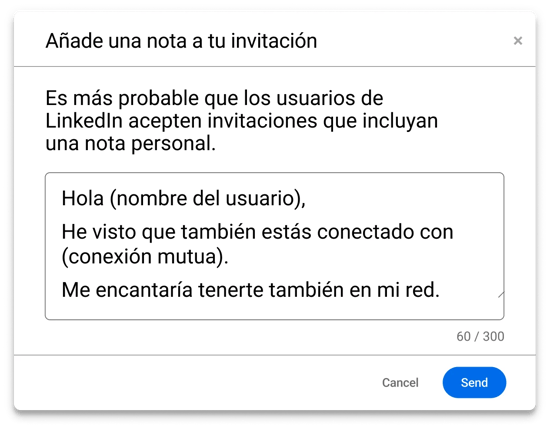 Añade una nota a tu invitación

×

Es más probable que los usuarios de LinkedIn acepten invitaciones que incluyan una nota personal.

Hola (nombre del usuario),

He visto que también estás conectado con (conexión mutua).

Me encantaría tenerte también en mi red.

60 / 300

Cancel

Send